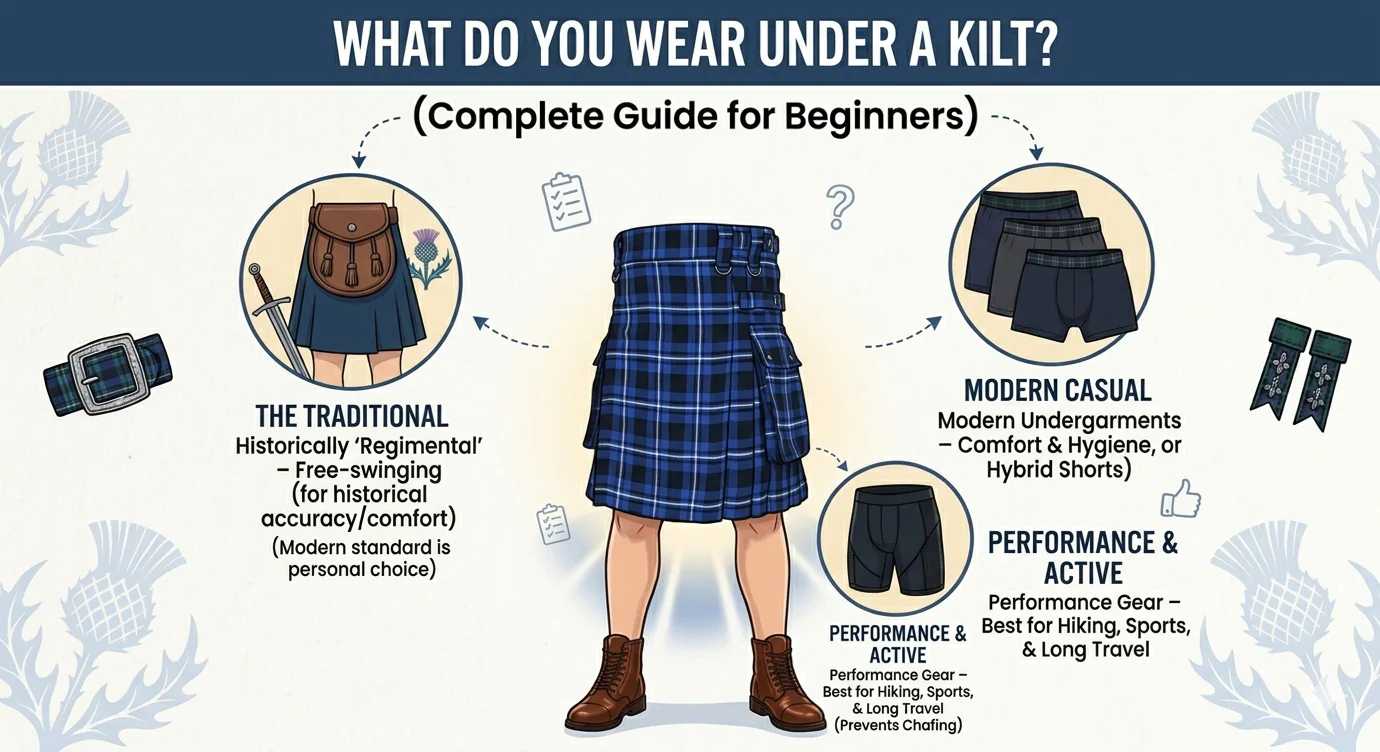 WHAT DO YOU WEAR UNDER A KILT?

(Complete Guide for Beginners)

THE TRADITIONAL
Historically 'Regimental' – Free-swinging (for historical accuracy/comfort)
(Modern standard is personal choice)

MODERN CASUAL
Modern Undergarments – Comfort & Hygiene, or Hybrid Shorts)

PERFORMANCE & ACTIVE
Performance Gear – Best for Hiking, Sports, & Long Travel

PERFORMANCE & ACTIVE
Performance Gear – Best for Hiking, Sports, & Long Travel (Prevents Chafing)