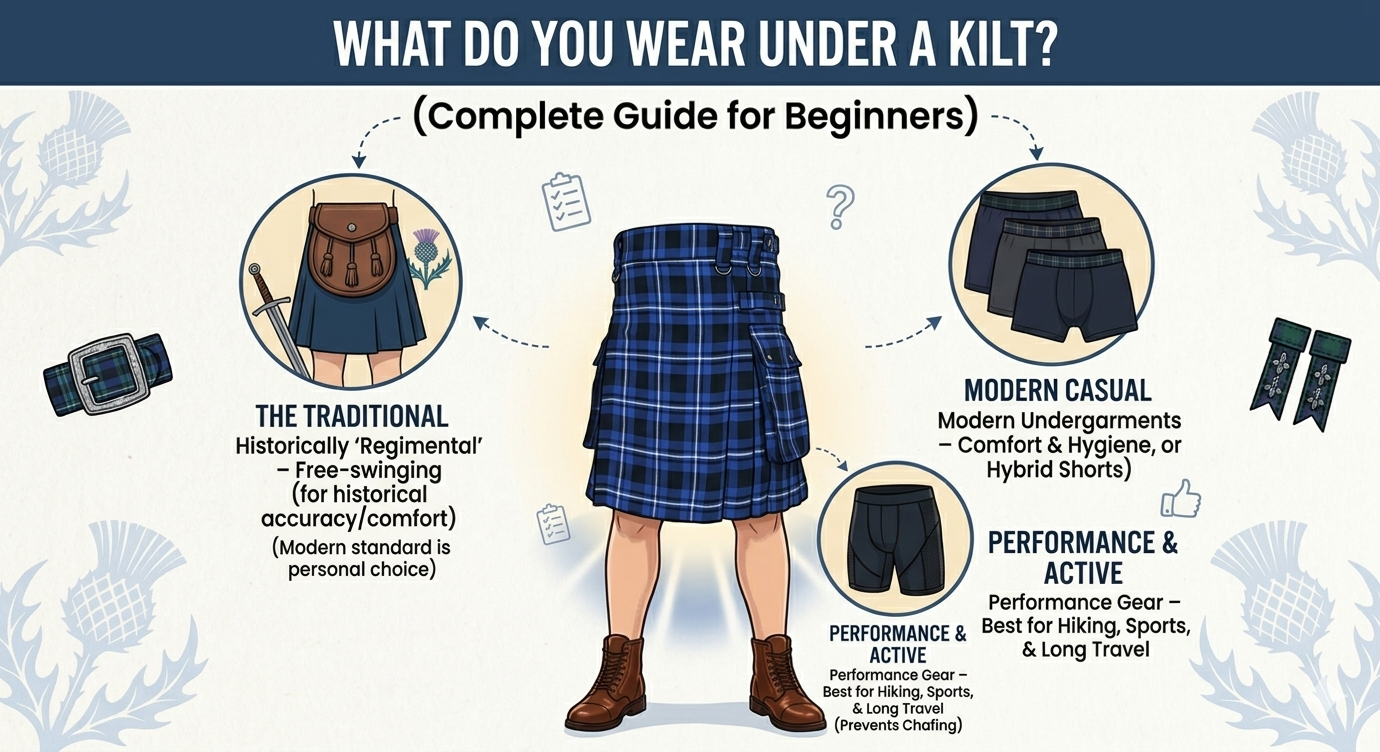 WHAT DO YOU WEAR UNDER A KILT?

(Complete Guide for Beginners)

THE TRADITIONAL
Historically 'Regimental' – Free-swinging (for historical accuracy/comfort)
(Modern standard is personal choice)

MODERN CASUAL
Modern Undergarments – Comfort & Hygiene, or Hybrid Shorts)

PERFORMANCE & ACTIVE
Performance Gear – Best for Hiking, Sports, & Long Travel (Prevents Chafing)

PERFORMANCE & ACTIVE
Performance Gear – Best for Hiking, Sports, & Long Travel